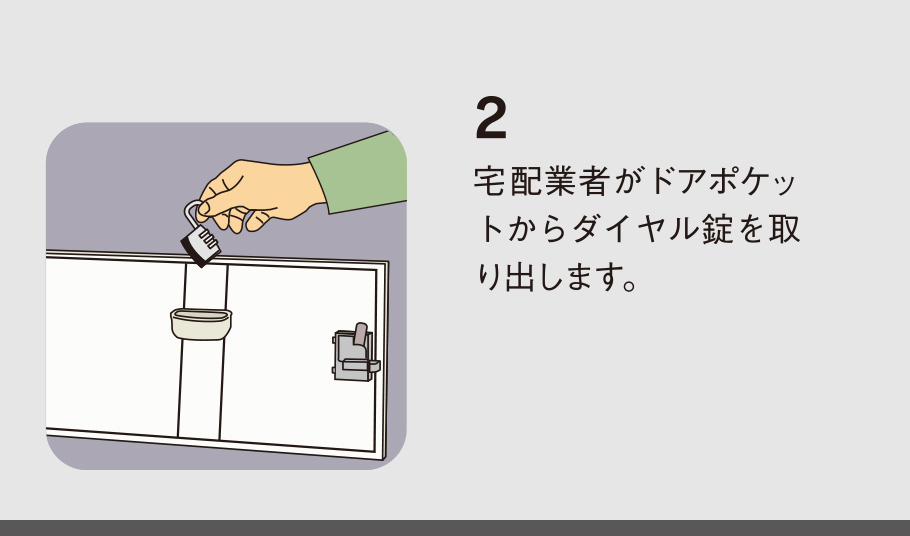 2

宅配業者がドアポケットからダイヤル錠を取り出します。